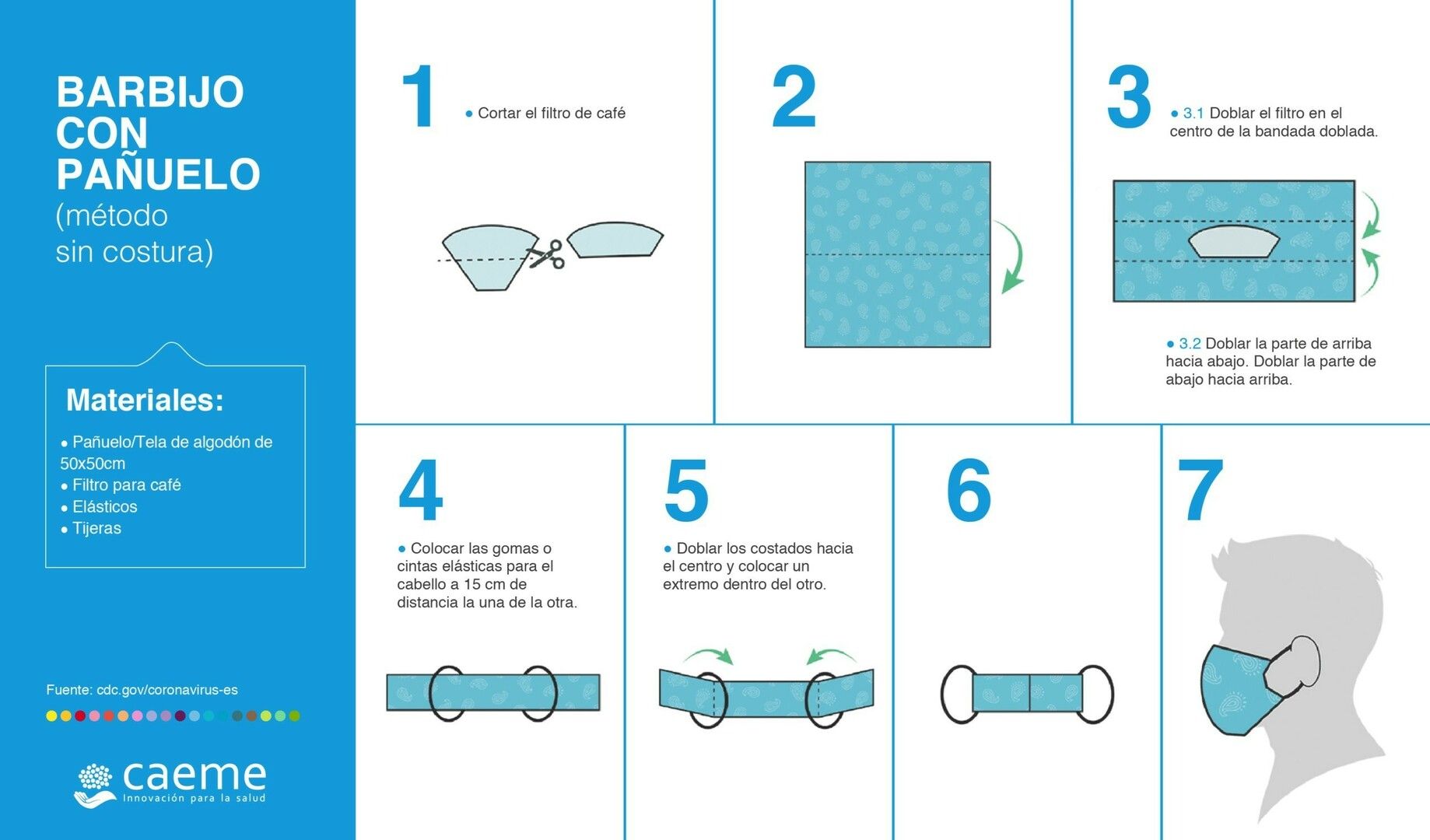 BARBIJO CON PAÑUELO
(método sin costura)

Materiales:
• Pañuelo/Tela de algodón de 50x50cm
• Filtro para café
• Elásticos
• Tijeras

Fuente: cdc.gov/coronavirus-es

caeme
Innovación para la salud

1
• Cortar el filtro de café

2

3
• 3.1 Doblar el filtro en el centro de la bandada doblada.

• 3.2 Doblar la parte de arriba hacia abajo. Doblar la parte de abajo hacia arriba.

4
• Colocar las gomas o cintas elásticas para el cabello a 15 cm de distancia la una de la otra.

5
• Doblar los costados hacia el centro y colocar un extremo dentro del otro.

6

7